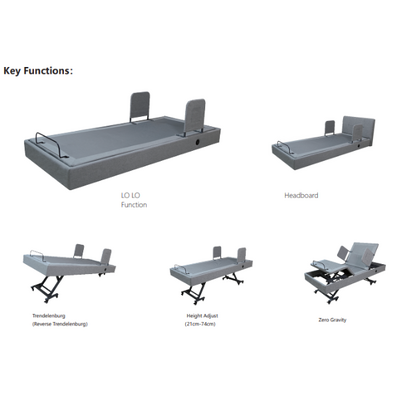 Key Functions:

LO LO
Function

Headboard

Trendelenburg
(Reverse Trendelenburg)

Height Adjust
(21cm-74cm)

Zero Gravity